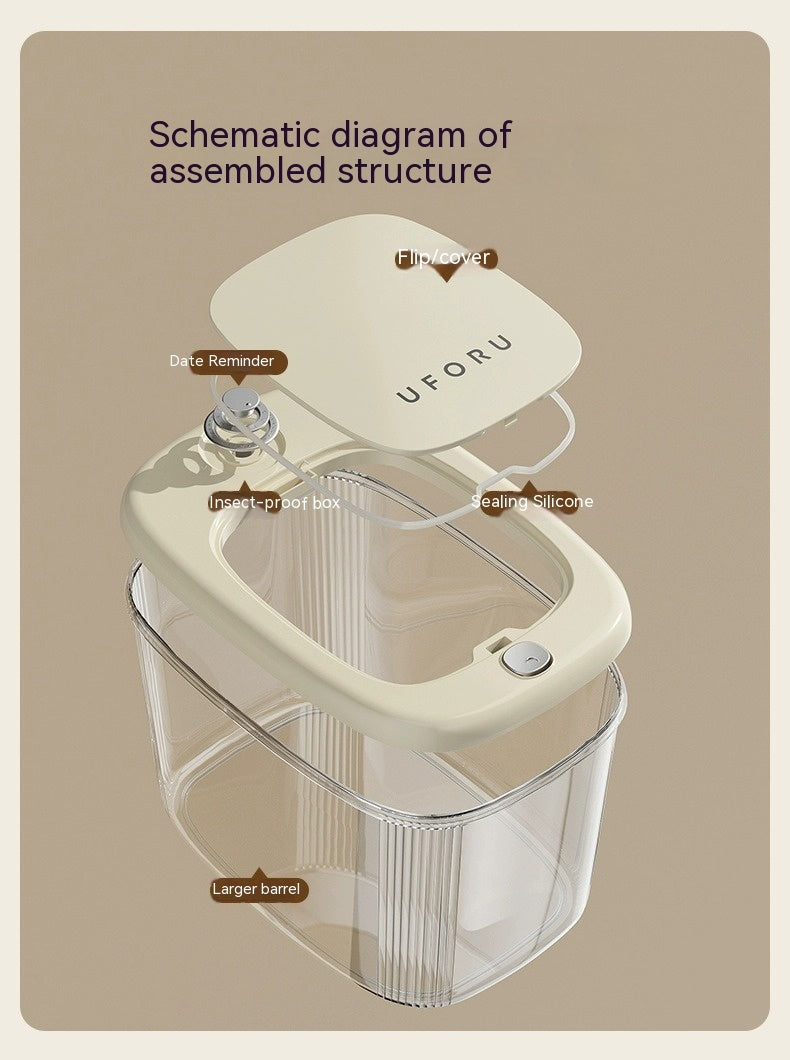 Schematic diagram of assembled structure

Flip/cover

Date Reminder

UFORU

Insect-proof box

Sealing Silicone

Larger barrel